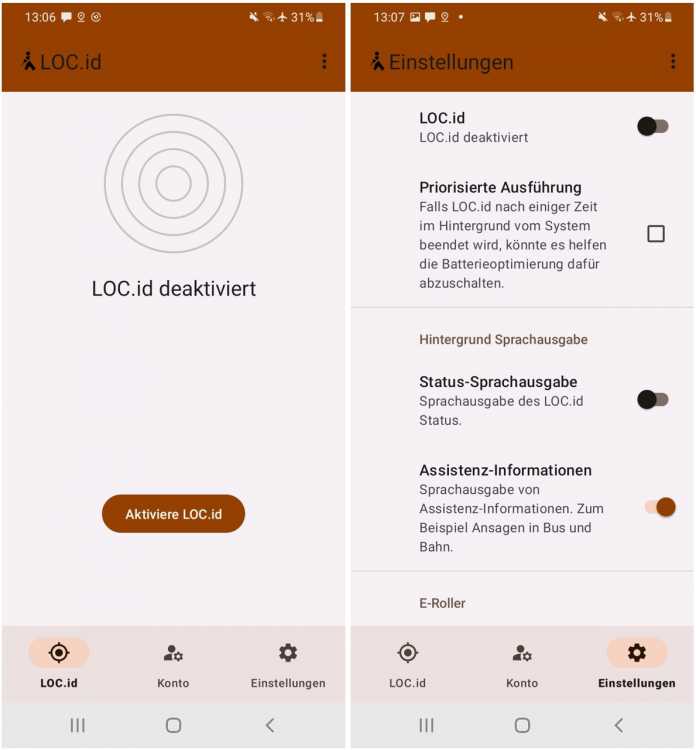 13:06 31%

LOC.id

LOC.id deaktiviert

Aktiviere LOC.id

LOC.id Konto Einstellungen

13:07 31%

Einstellungen

LOC.id
LOC.id deaktiviert

Priorisierte Ausführung
Falls LOC.id nach einiger Zeit im Hintergrund vom System beendet wird, könnte es helfen die Batterieoptimierung dafür abzuschalten.

Hintergrund Sprachausgabe

Status-Sprachausgabe
Sprachausgabe des LOC.id Status.

Assistenz-Informationen
Sprachausgabe von Assistenz-Informationen. Zum Beispiel Ansagen in Bus und Bahn.

E-Roller

LOC.id Konto Einstellungen