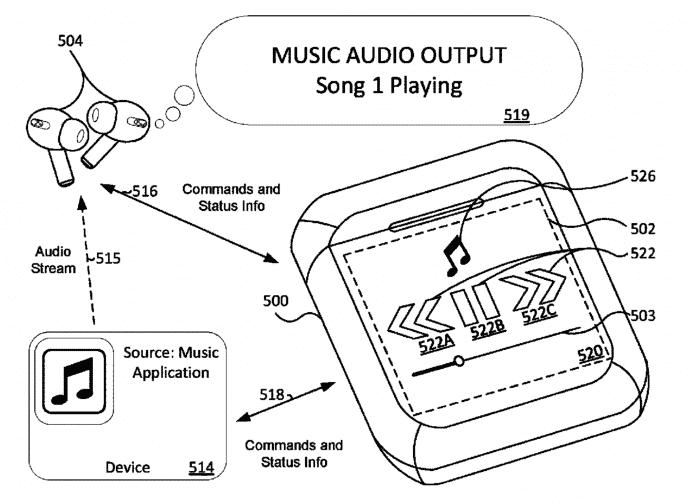 504

MUSIC AUDIO OUTPUT
Song 1 Playing
519

516
Commands and Status Info

526

502

522

Audio Stream
515

500

522A 522B 522C

503

520

Source: Music Application

Device 514

518

Commands and Status Info