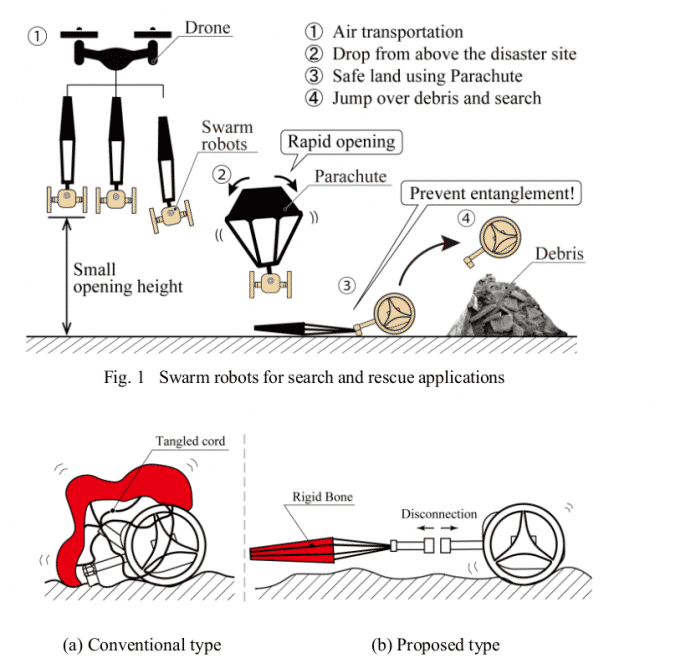 ① Drone

① Air transportation
② Drop from above the disaster site
③ Safe land using Parachute
④ Jump over debris and search

Swarm robots

Rapid opening

② Parachute

Prevent entanglement!

④

Debris

Small opening height

③

Fig. 1 Swarm robots for search and rescue applications

Tangled cord

Rigid Bone

Disconnection

(a) Conventional type

(b) Proposed type