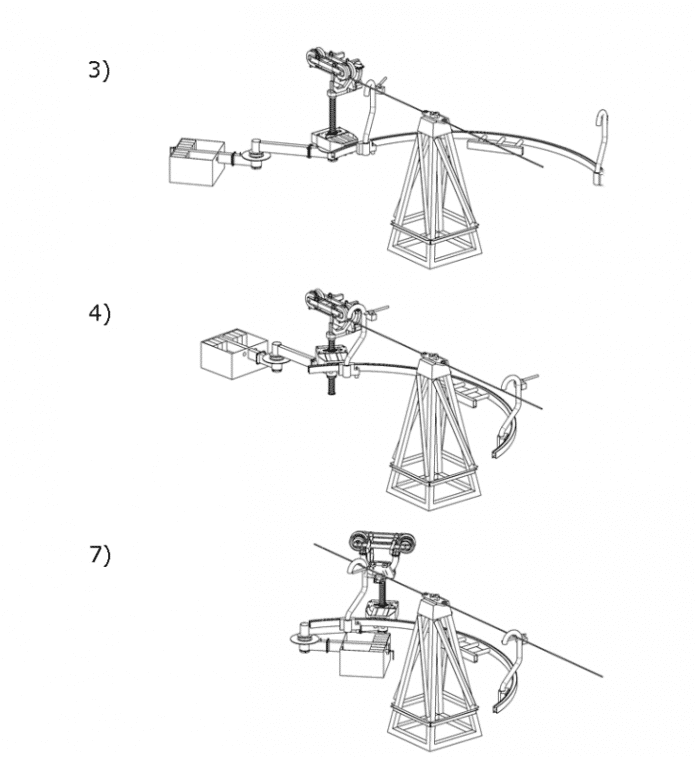 3)

4)

7)