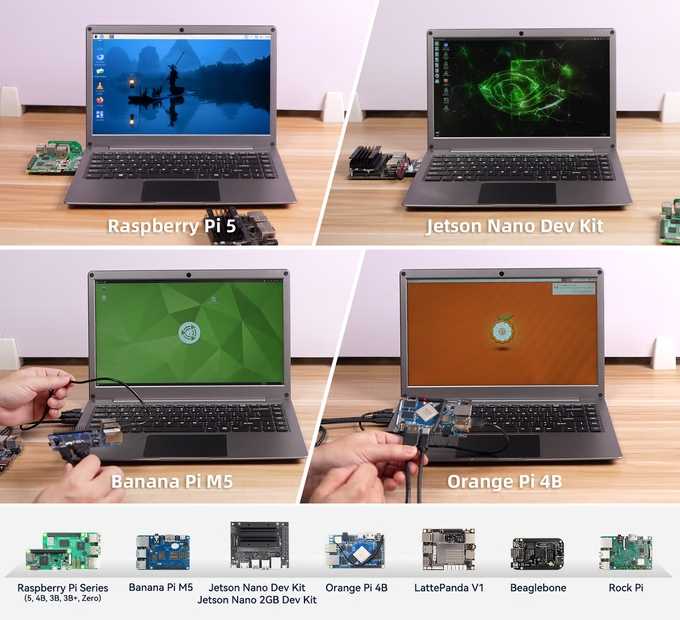 Raspberry Pi 5

Jetson Nano Dev Kit

Banana Pi M5

Orange Pi 4B

Raspberry Pi Series
(5, 4B, 3B, 3B+, Zero)

Banana Pi M5

Jetson Nano Dev Kit
Jetson Nano 2GB Dev Kit

Orange Pi 4B

LattePanda V1

Beaglebone

Rock Pi